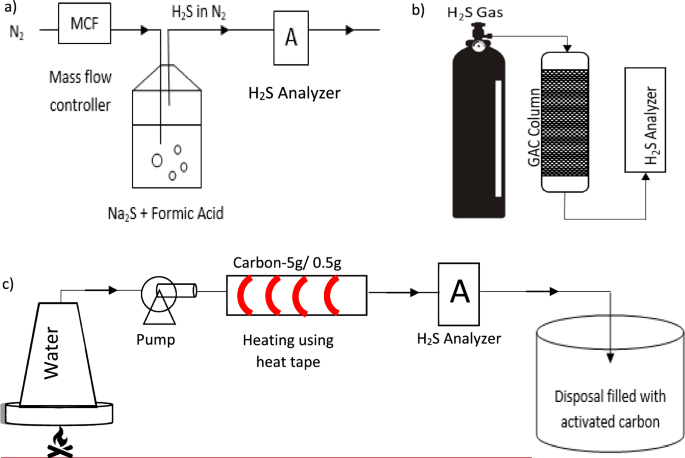 a)

$N_2$

MCF

$H_2S$ in $N_2$

A

Mass flow controller

$H_2S$ Analyzer

$Na_2S$ + Formic Acid

b)

$H_2S$ Gas

GAC Column

$H_2S$ Analyzer

c)

Water

Pump

Carbon-5g/ 0.5g

Heating using heat tape

A

$H_2S$ Analyzer

Disposal filled with activated carbon